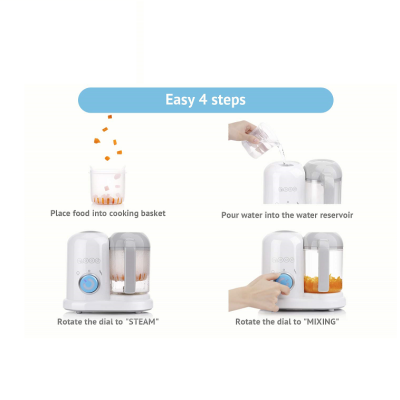 Easy 4 steps

Place food into cooking basket

Pour water into the water reservoir

Rotate the dial to "STEAM"

Rotate the dial to "MIXING"