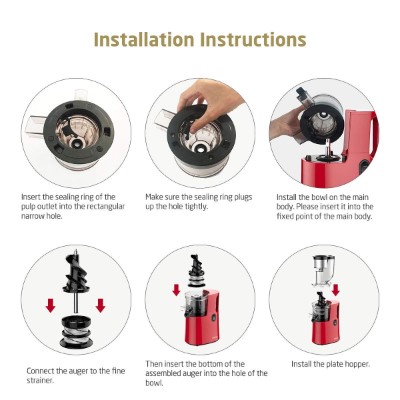 Installation Instructions

Insert the sealing ring of the pulp outlet into the rectangular narrow hole.

Make sure the sealing ring plugs up the hole tightly.

Install the bowl on the main body. Please insert it into the fixed point of the main body.

Connect the auger to the fine strainer.

Then insert the bottom of the assembled auger into the hole of the bowl.

Install the plate hopper.